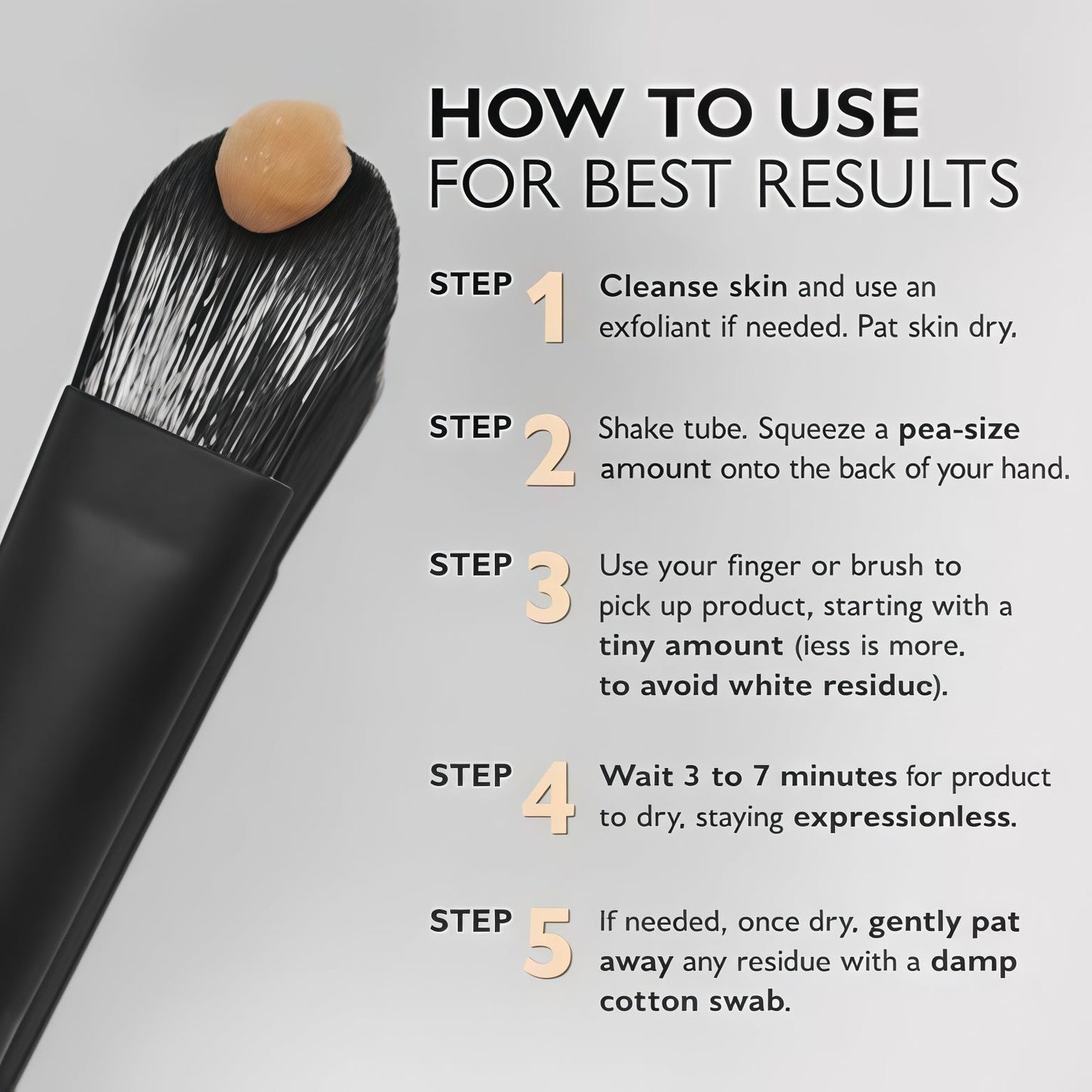 HOW TO USE
FOR BEST RESULTS

STEP 1 Cleanse skin and use an exfoliant if needed. Pat skin dry.

STEP 2 Shake tube. Squeeze a pea-size amount onto the back of your hand.

STEP 3 Use your finger or brush to pick up product, starting with a tiny amount (iess is more. to avoid white residuc).

STEP 4 Wait 3 to 7 minutes for product to dry, staying expressionless.

STEP 5 If needed, once dry, gently pat away any residue with a damp cotton swab.